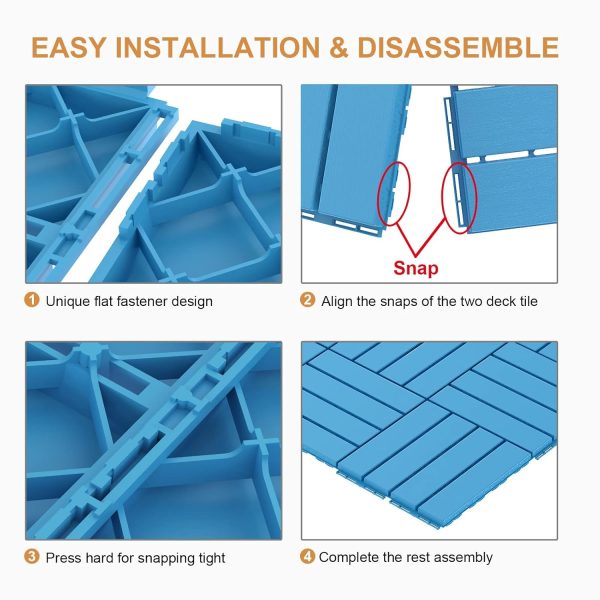 EASY INSTALLATION & DISASSEMBLE

Snap

1 Unique flat fastener design

2 Align the snaps of the two deck tile

3 Press hard for snapping tight

4 Complete the rest assembly