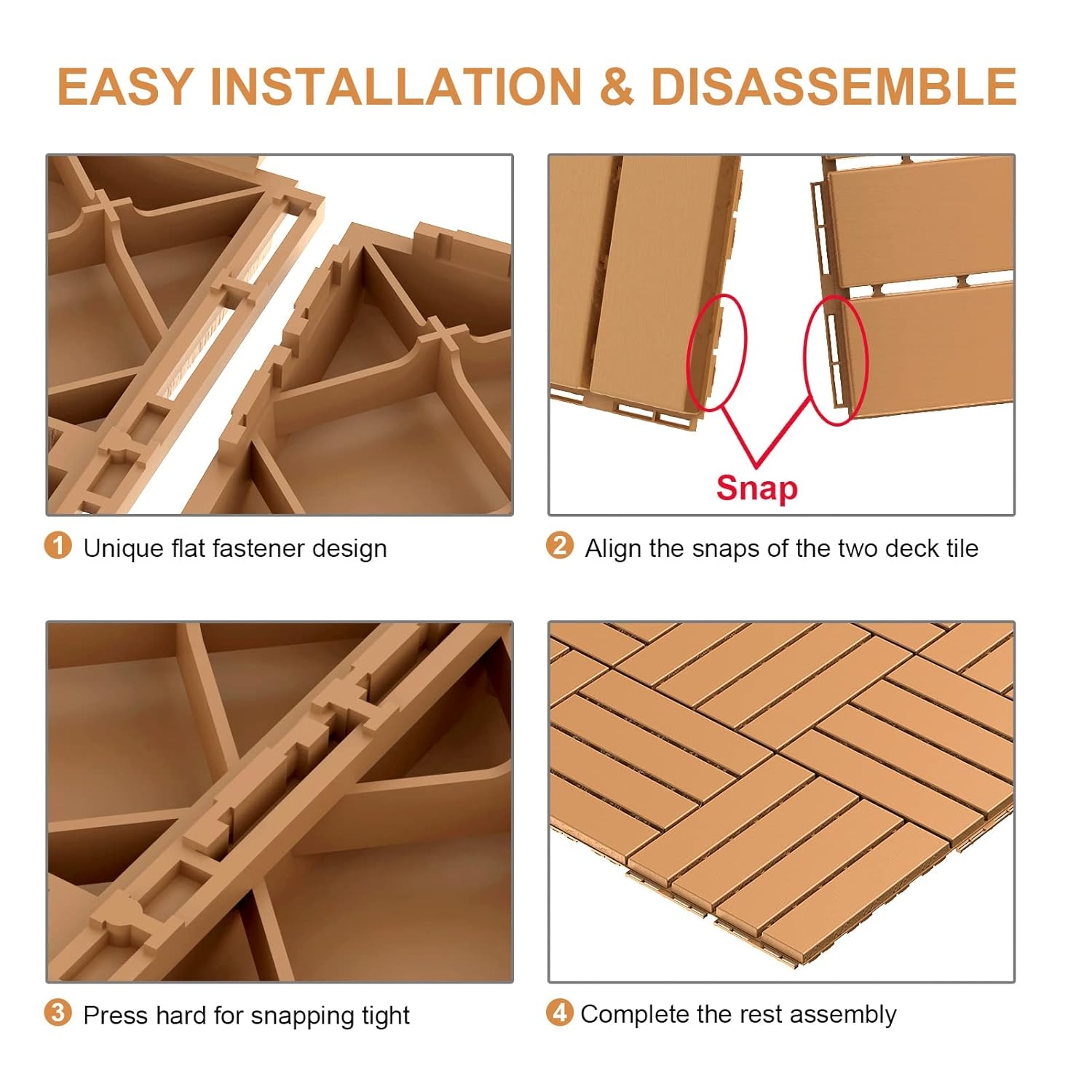 EASY INSTALLATION & DISASSEMBLE

Snap

1 Unique flat fastener design

2 Align the snaps of the two deck tile

3 Press hard for snapping tight

4 Complete the rest assembly