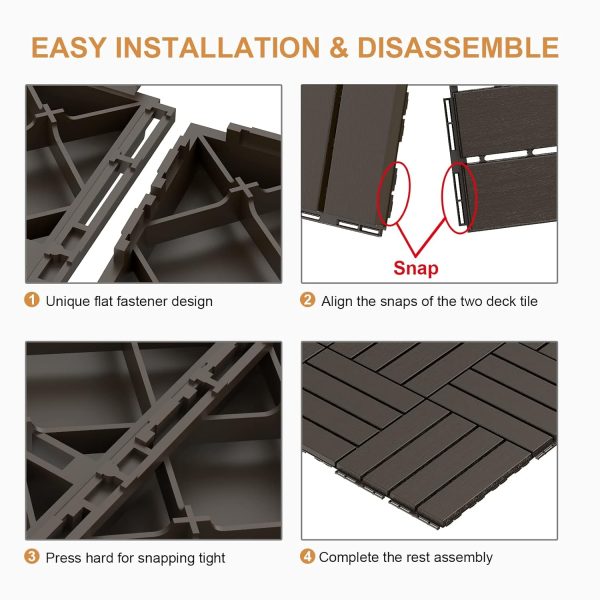 EASY INSTALLATION & DISASSEMBLE

Snap

1 Unique flat fastener design

2 Align the snaps of the two deck tile

3 Press hard for snapping tight

4 Complete the rest assembly