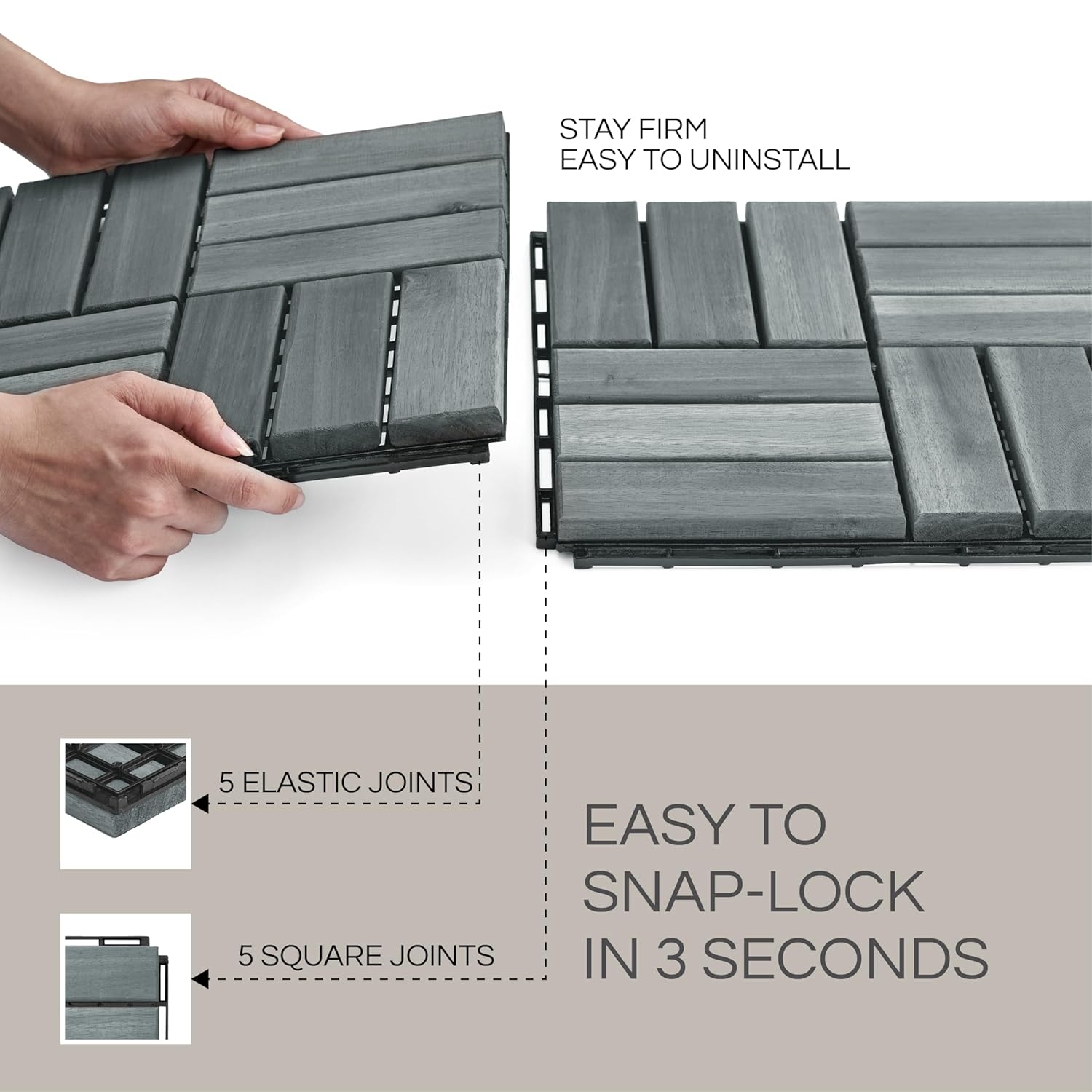 STAY FIRM
EASY TO UNINSTALL

5 ELASTIC JOINTS

5 SQUARE JOINTS

EASY TO
SNAP-LOCK
IN 3 SECONDS