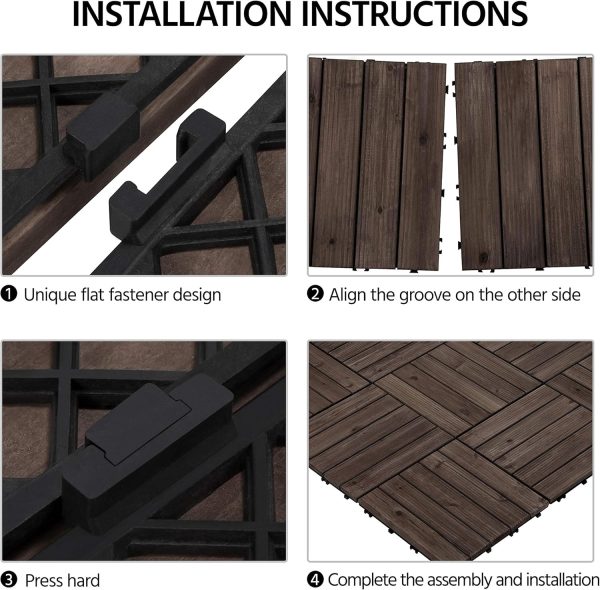 INSTALLATION INSTRUCTIONS

❶ Unique flat fastener design

❷ Align the groove on the other side

❸ Press hard

❹ Complete the assembly and installation