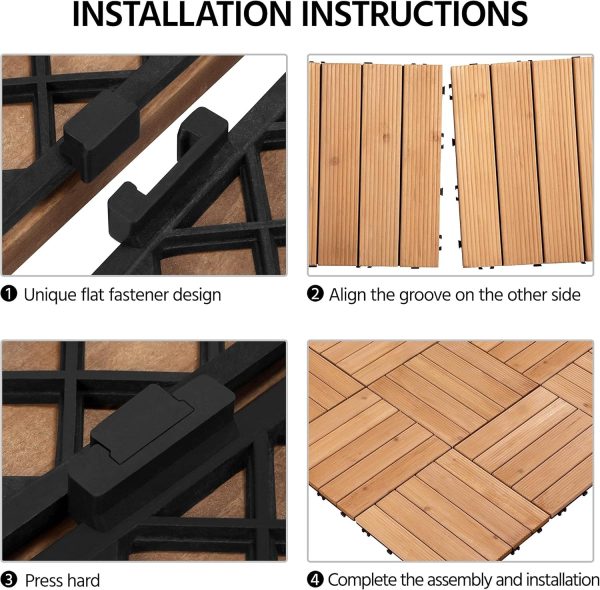 INSTALLATION INSTRUCTIONS

❶ Unique flat fastener design

❷ Align the groove on the other side

❸ Press hard

❹ Complete the assembly and installation