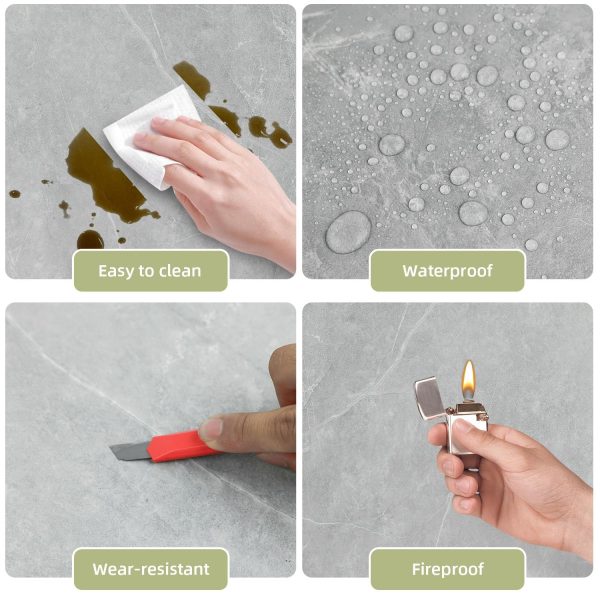 Easy to clean

Waterproof

Wear-resistant

Fireproof