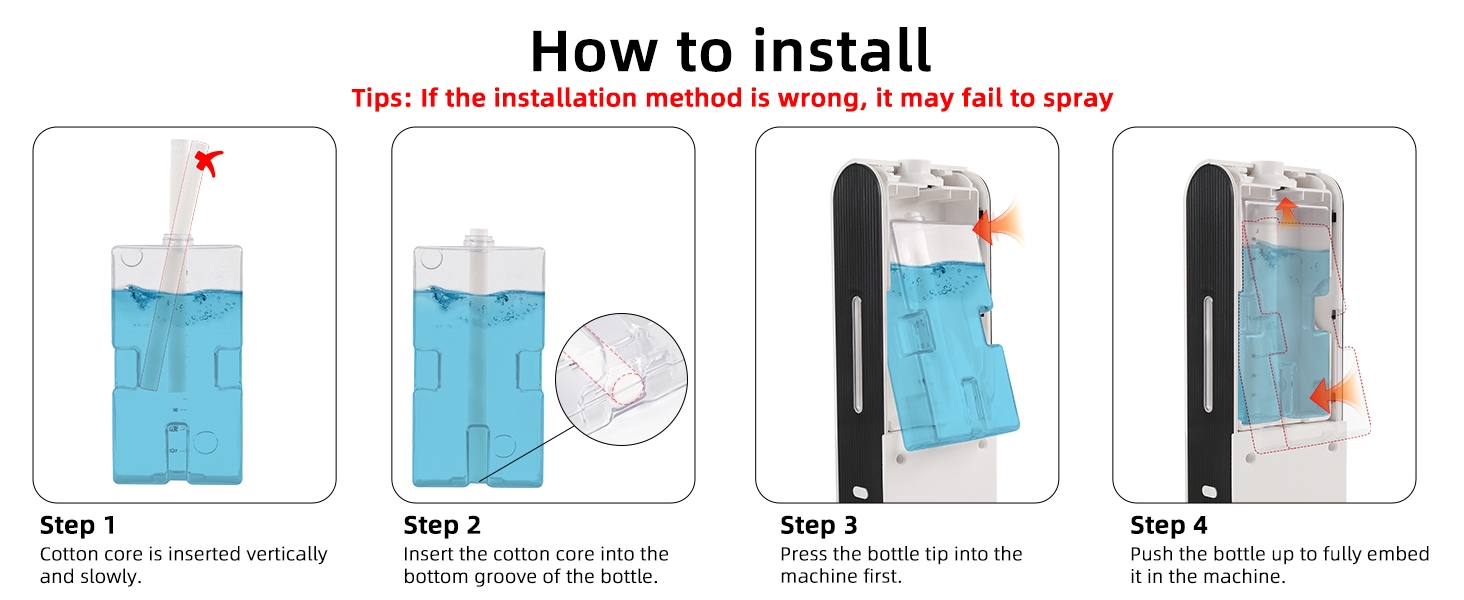 How to install
Tips: If the installation method is wrong, it may fail to spray

Step 1
Cotton core is inserted vertically and slowly.

Step 2
Insert the cotton core into the bottom groove of the bottle.

Step 3
Press the bottle tip into the machine first.

Step 4
Push the bottle up to fully embed it in the machine.